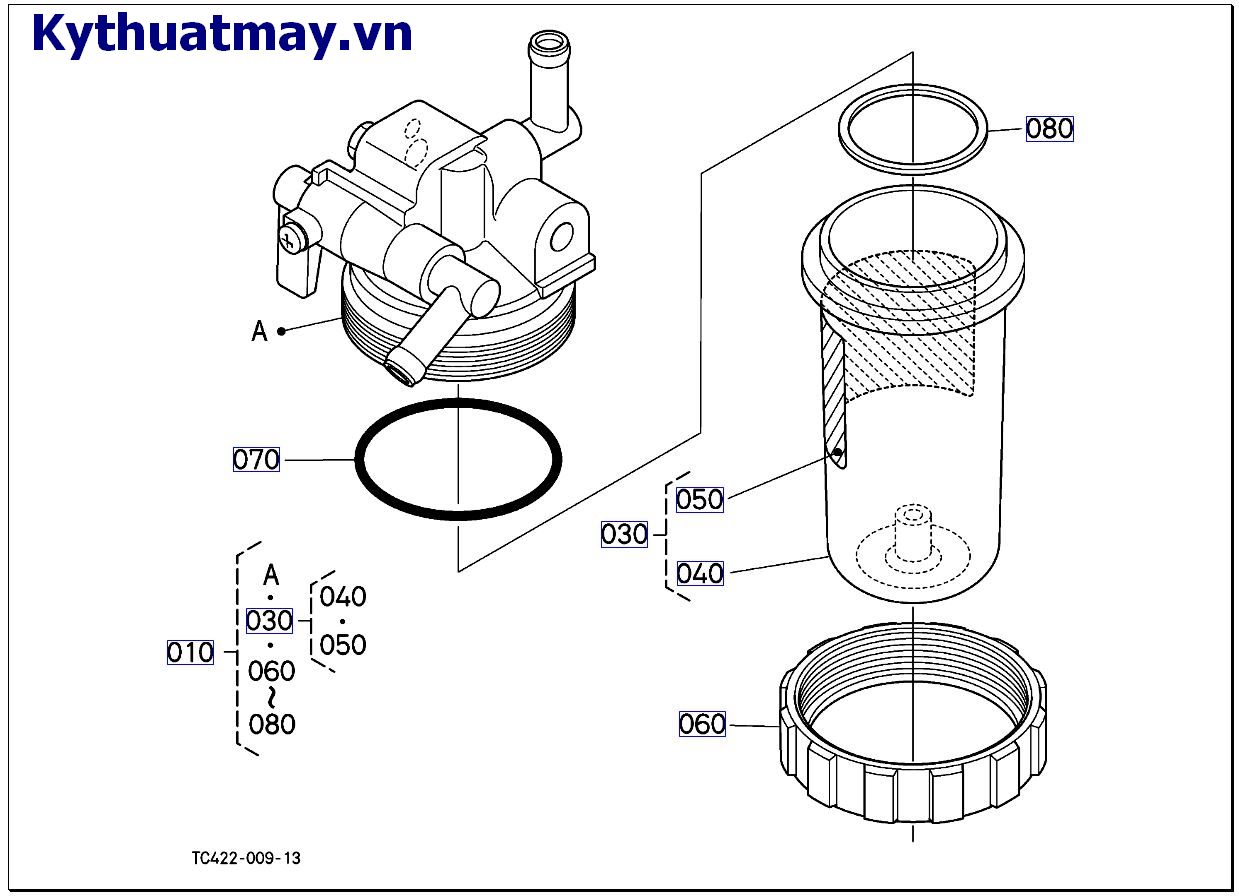 Kythuatmay.vn

080

A

070

050

030

040

A
·
030
·
060
~
080

040
·
050

010

060

TC422-009-13